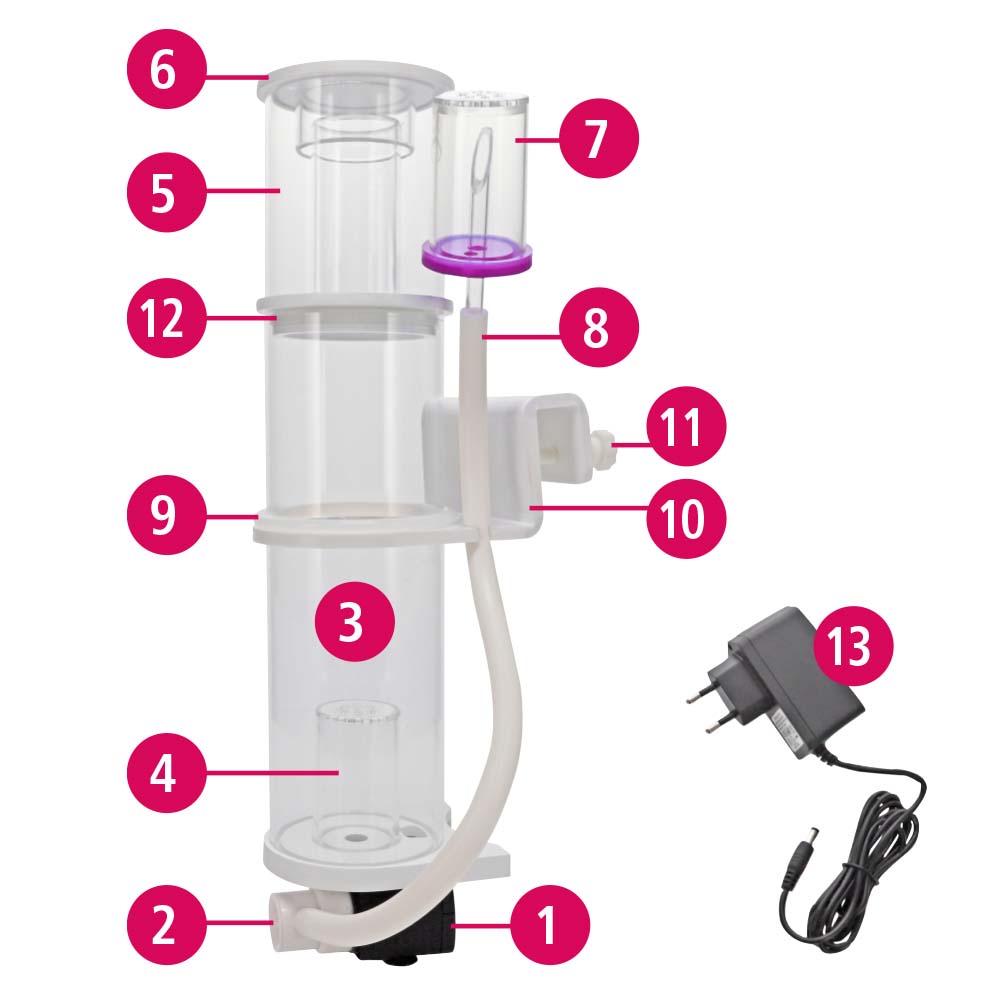 6
7
5
12
8
11
9
10
3
13
4
2
1